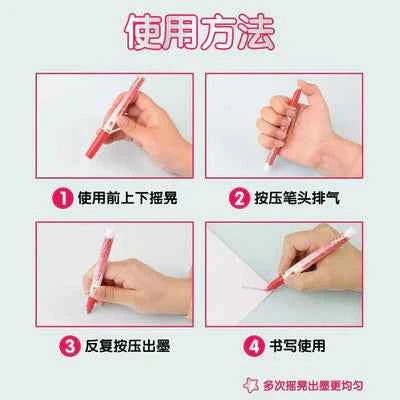 使用方法

1 使用前上下摇晃

2 按压笔头排气

3 反复按压出墨

4 书写使用

多次摇晃出墨更均匀